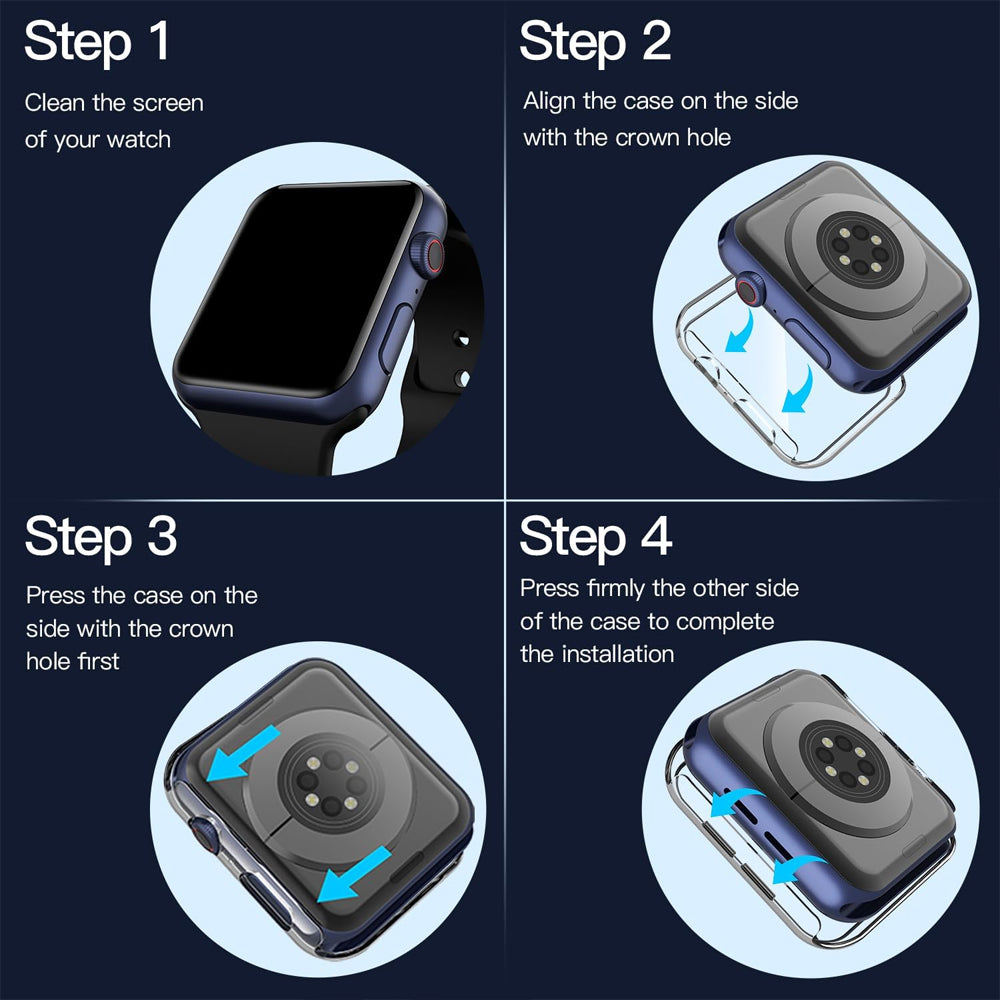 Step 1
Clean the screen of your watch

Step 2
Align the case on the side with the crown hole

Step 3
Press the case on the side with the crown hole first

Step 4
Press firmly the other side of the case to complete the installation